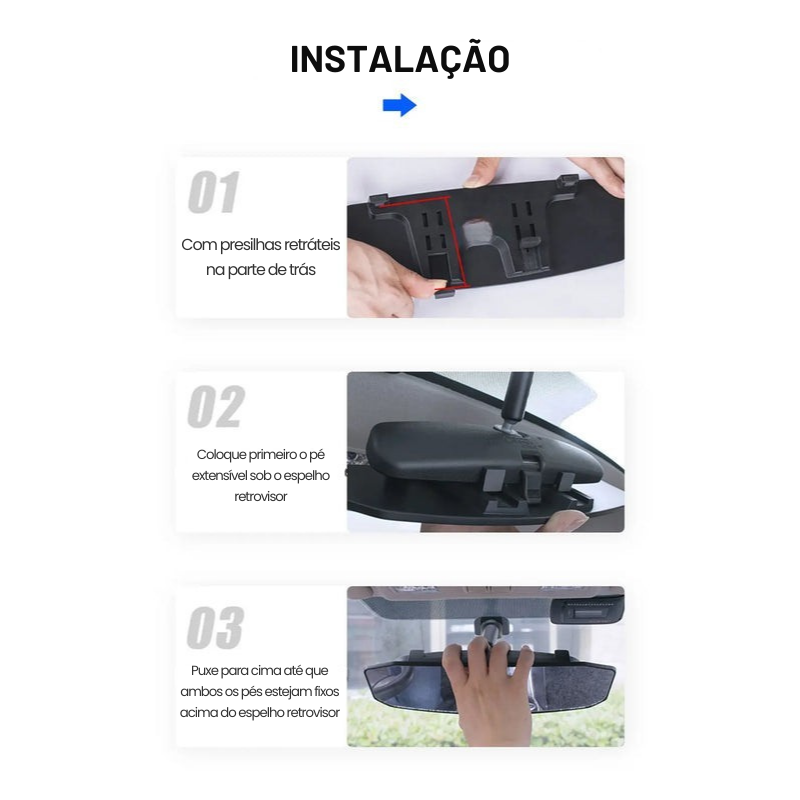 INSTALAÇÃO

01

Com presilhas retráteis na parte de trás

02

Coloque primeiro o pé extensível sob o espelho retrovisor

03

Puxe para cima até que ambos os pés estejam fixos acima do espelho retrovisor