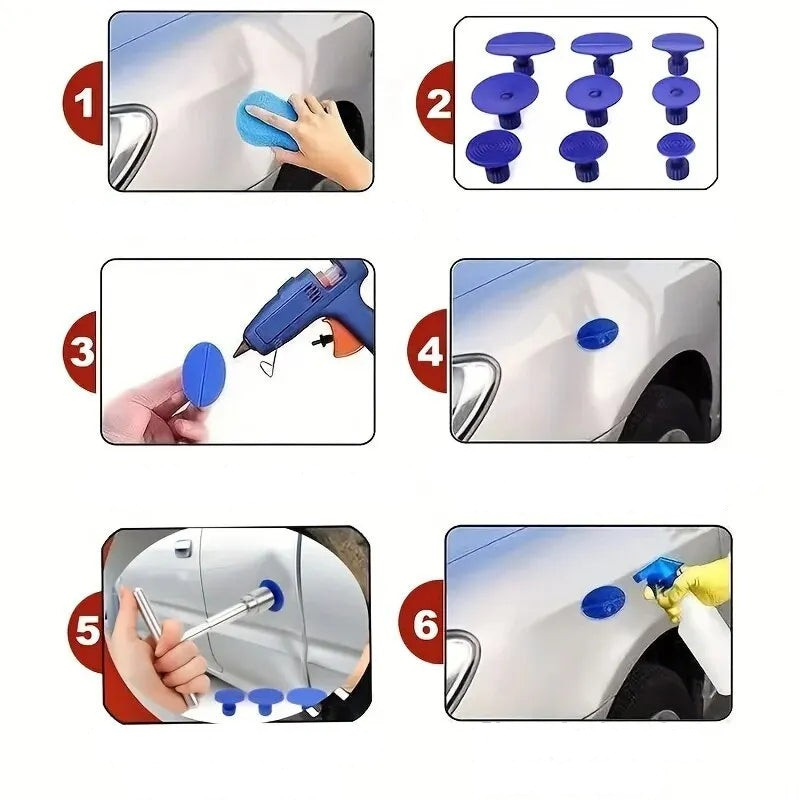 1
2
3
4
5
6