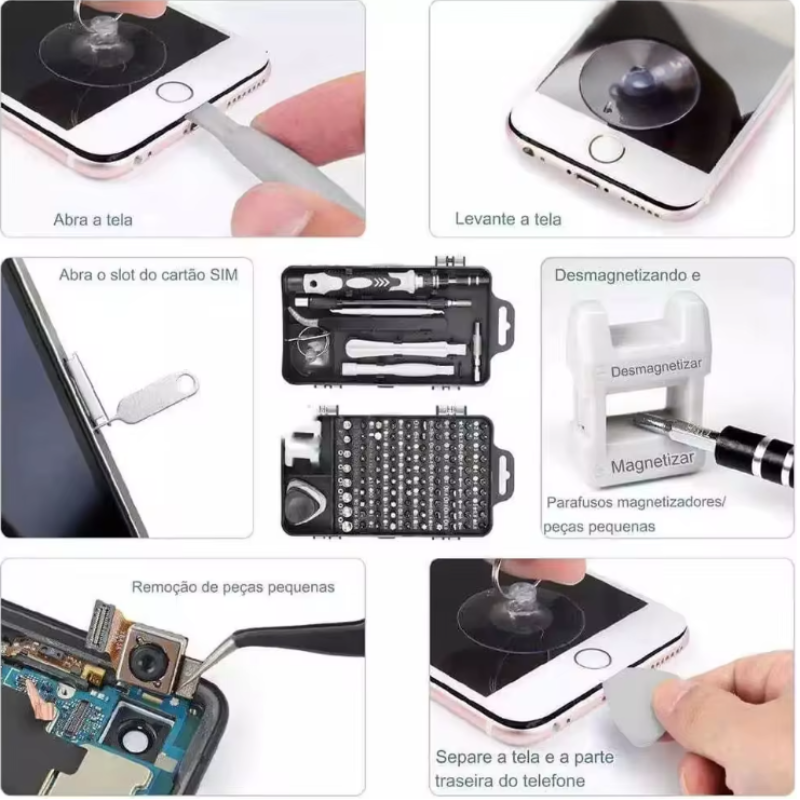 Abra a tela

Levante a tela

Abra o slot do cartão SIM

Desmagnetizando e

Desmagnetizar

Magnetizar

Parafusos magnetizadores/ peças pequenas

Remoção de peças pequenas

Separe a tela e a parte traseira do telefone